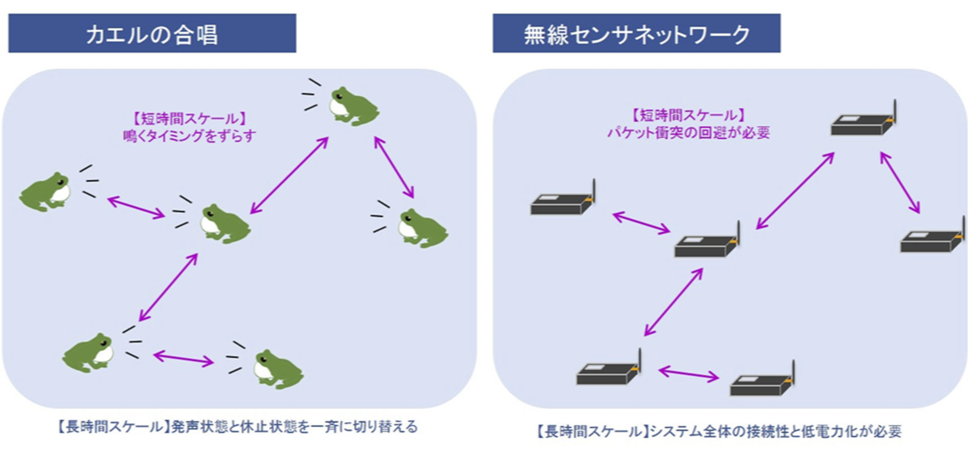 カエルの合唱

【短時間スケール】
鳴くタイミングをずらす

【長時間スケール】発声状態と休止状態を一斉に切り替える

無線センサネットワーク

【短時間スケール】
パケット衝突の回避が必要

【長時間スケール】システム全体の接続性と低電力化が必要